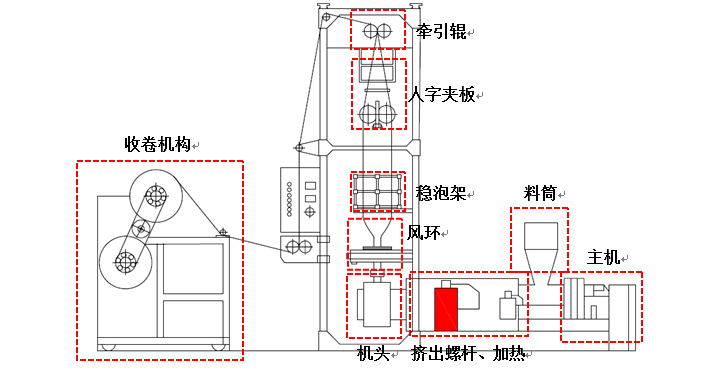 牵引辊
人字夹板
收卷机构
稳泡架
料筒
风环
主机
机头
挤出螺杆、加热